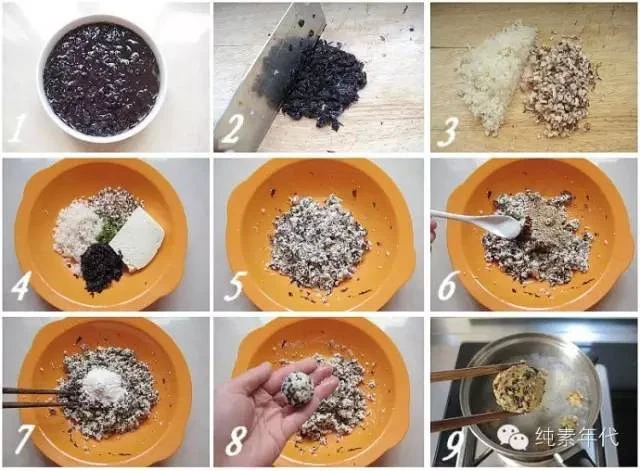 1
2
3
4
5
6
7
8
9
纯素年代